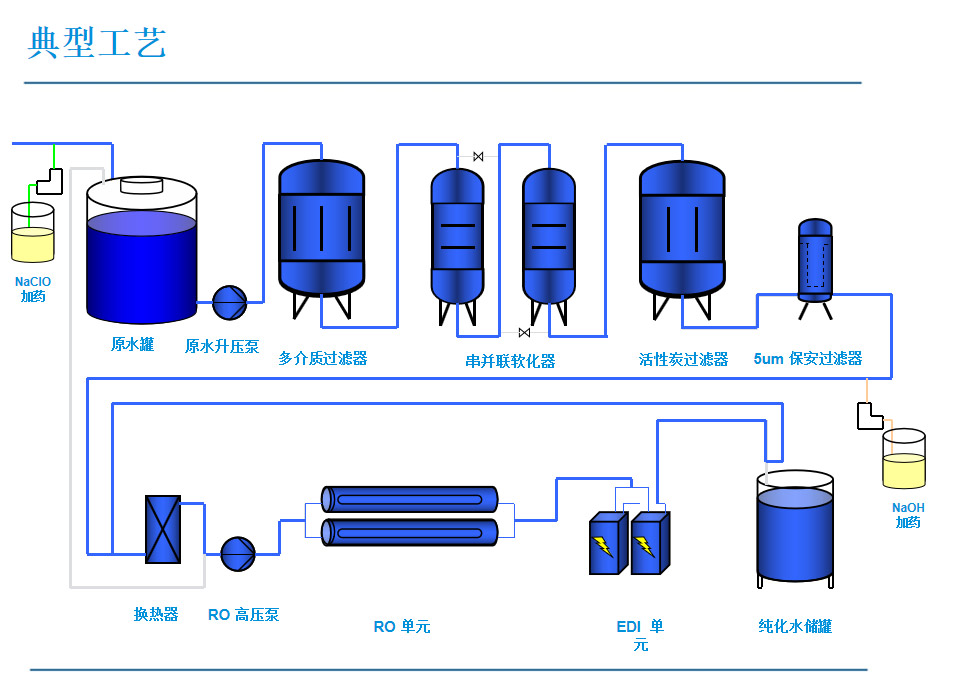 典型工艺

NaClO 加药

原水罐

原水升压泵

多介质过滤器

串并联软化器

活性炭过滤器

5um 保安过滤器

NaOH 加药

换热器

RO 高压泵

RO 单元

EDI 单元

纯化水储罐